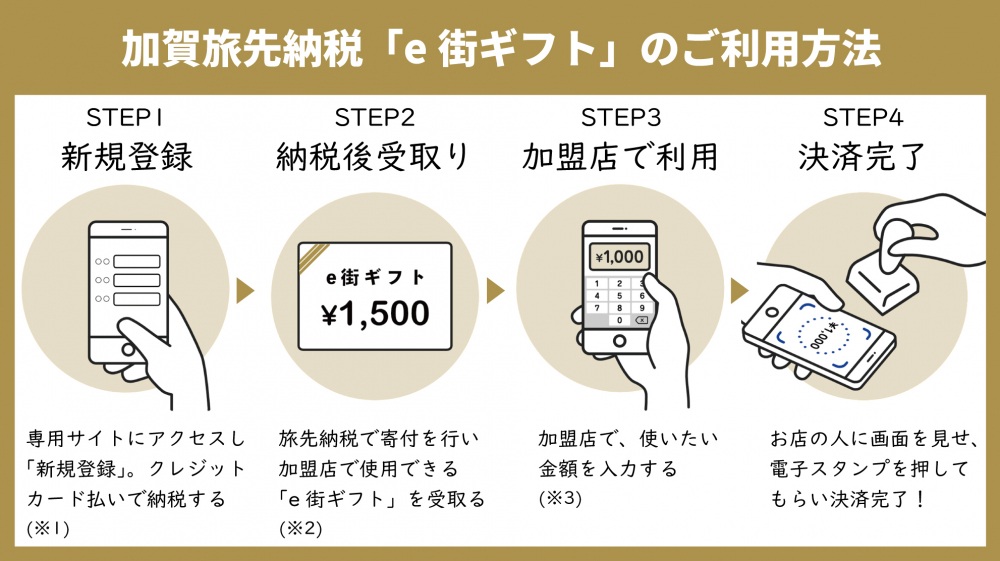 加賀旅先納税「e 街ギフト」のご利用方法

STEP1
新規登録

専用サイトにアクセスし「新規登録」。クレジットカード払いで納税する
(※1)

STEP2
納税後受取り

e街ギフト
¥1,500

旅先納税で寄付を行い加盟店で使用できる「e 街ギフト」を受取る
(※2)

STEP3
加盟店で利用

¥1,000
1 2 3
4 5 6
7 8 9
0

加盟店で、使いたい金額を入力する
(※3)

STEP4
決済完了

¥1,000

お店の人に画面を見せ、電子スタンプを押してもらい決済完了！